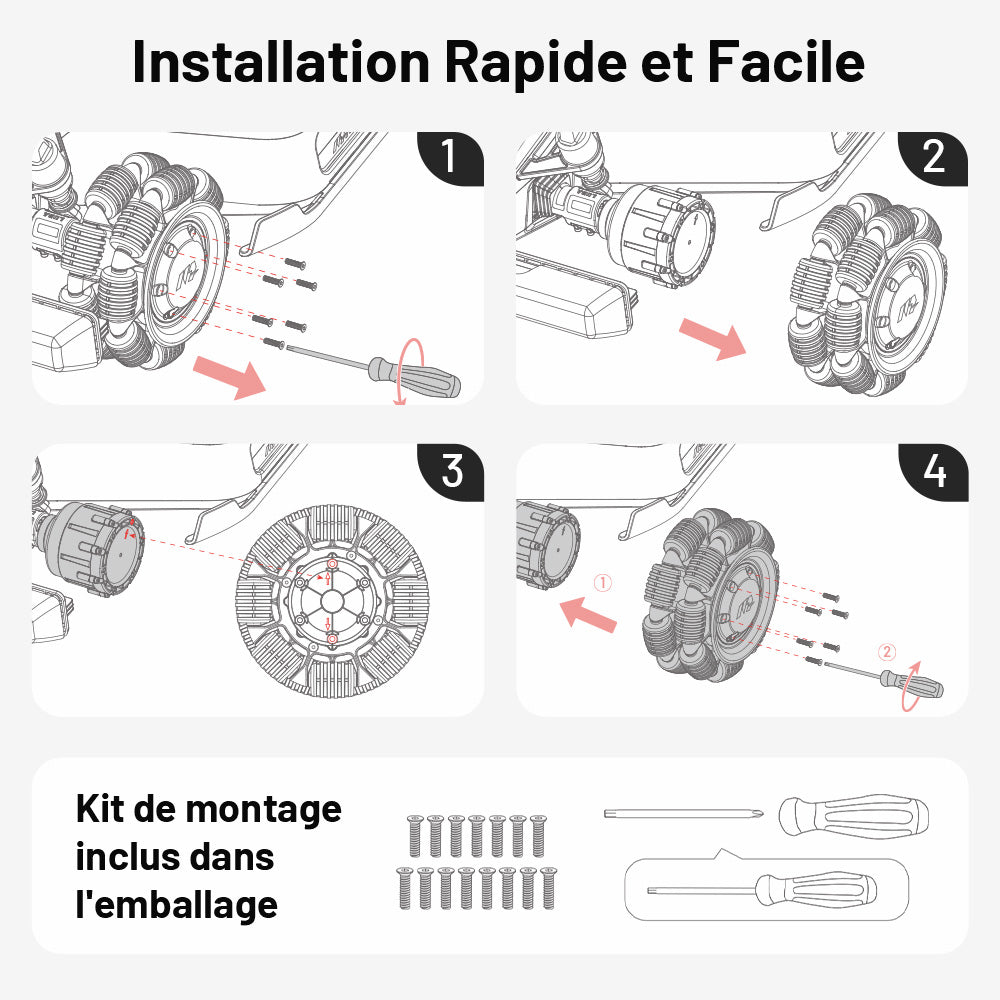 Installation Rapide et Facile

1

2

3

4

①

②

Kit de montage inclus dans l'emballage